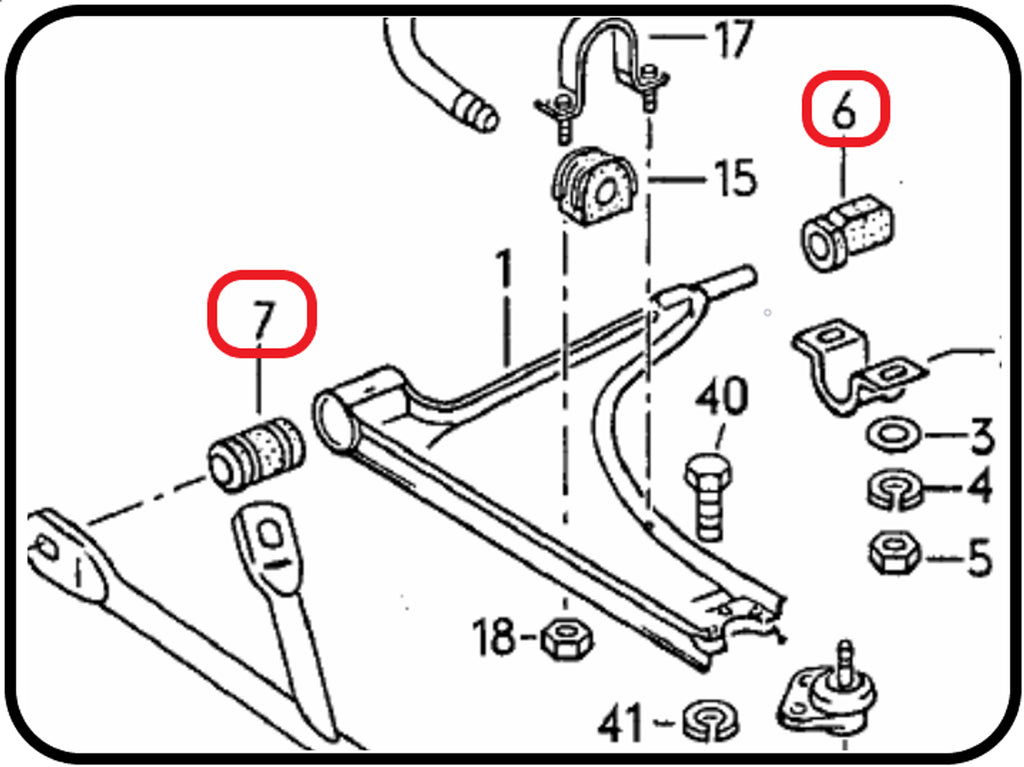 17
6
15
1
7
40
3
4
5
18
41