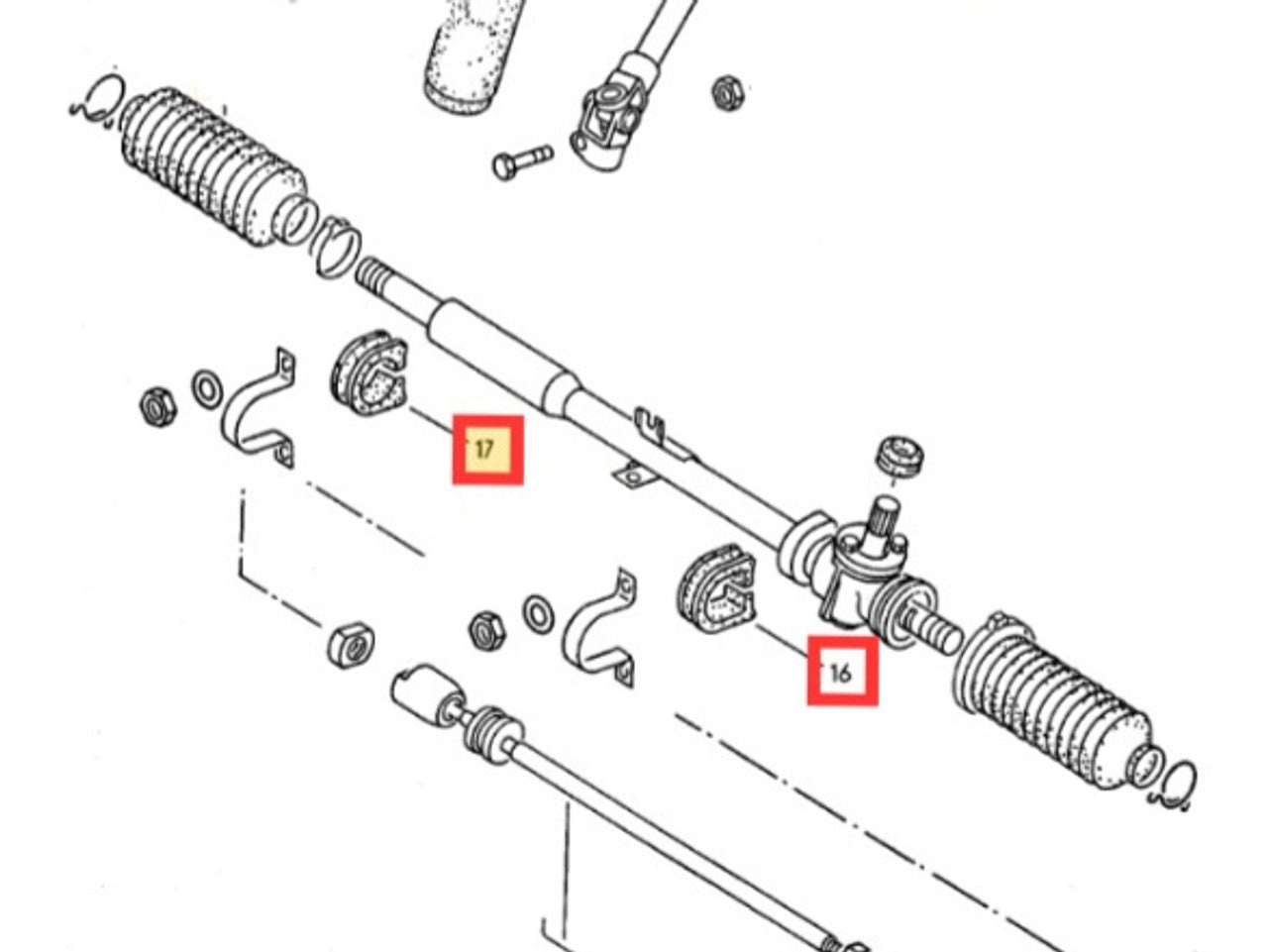 17

16