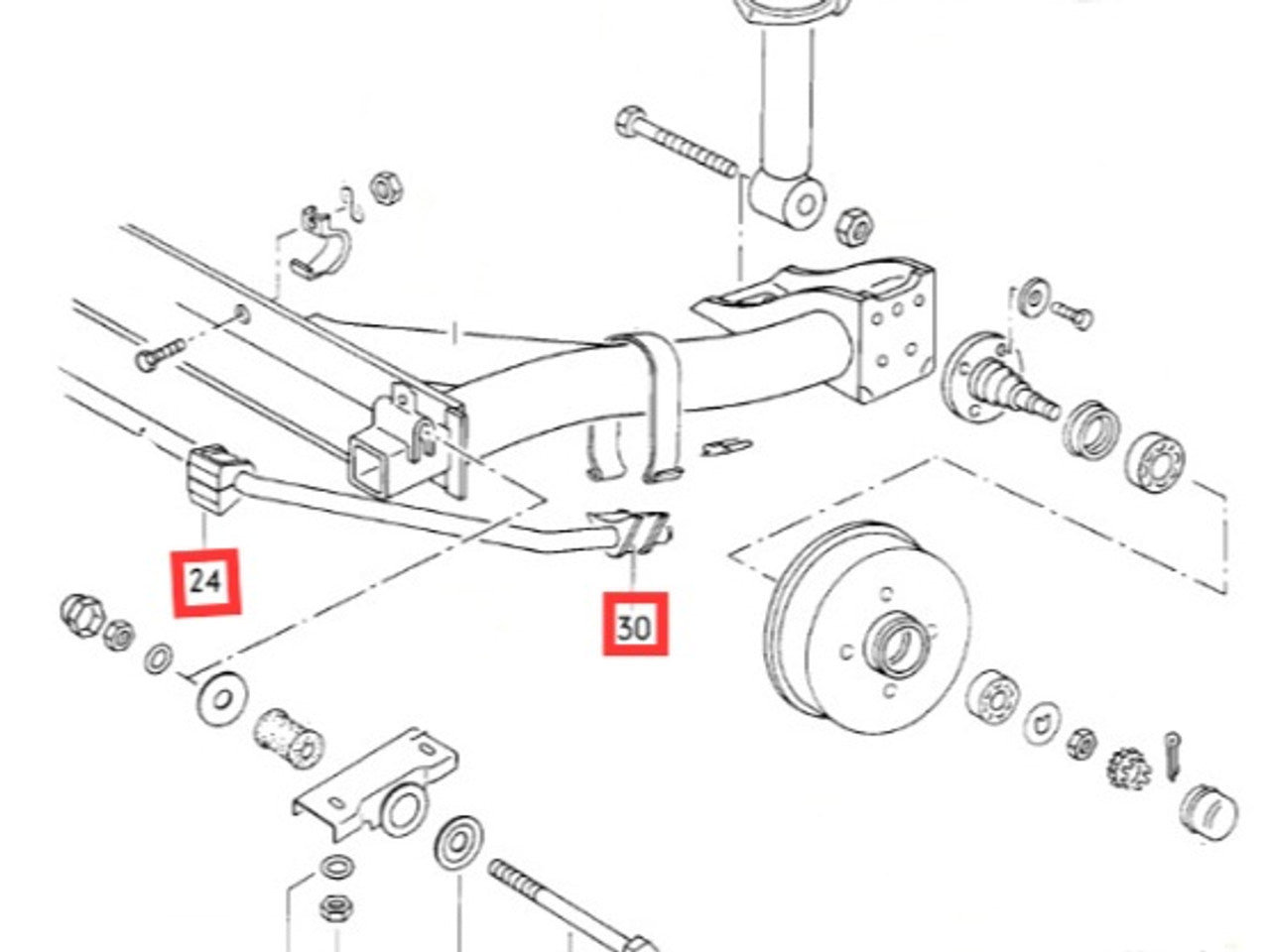 24

30