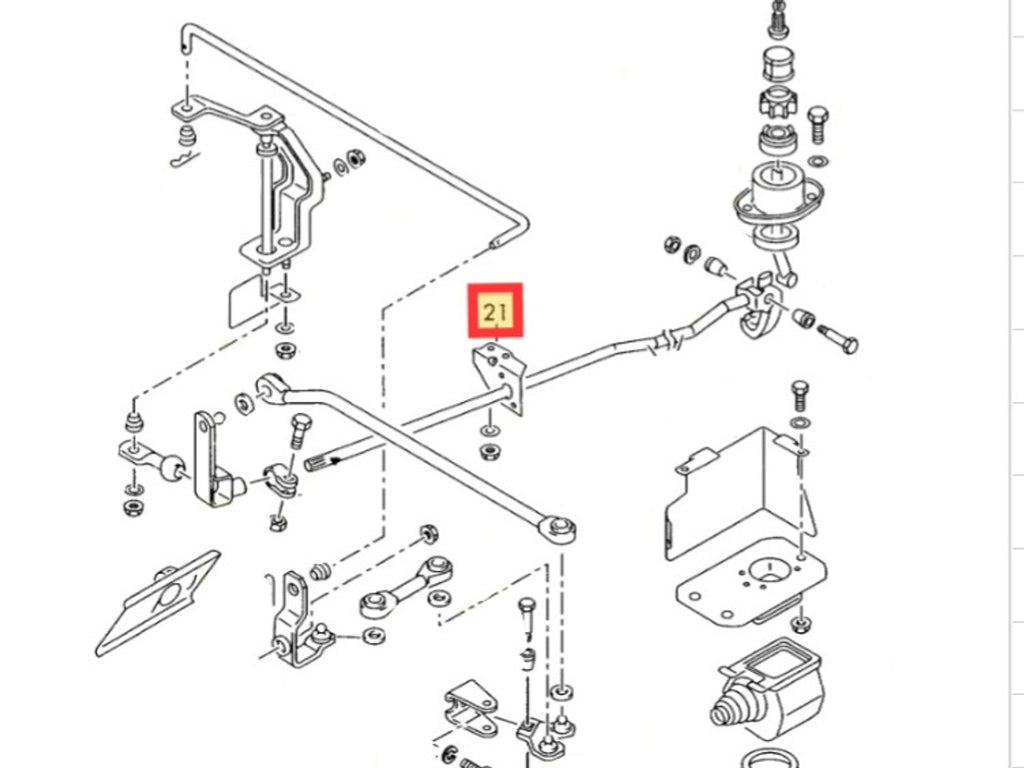 21