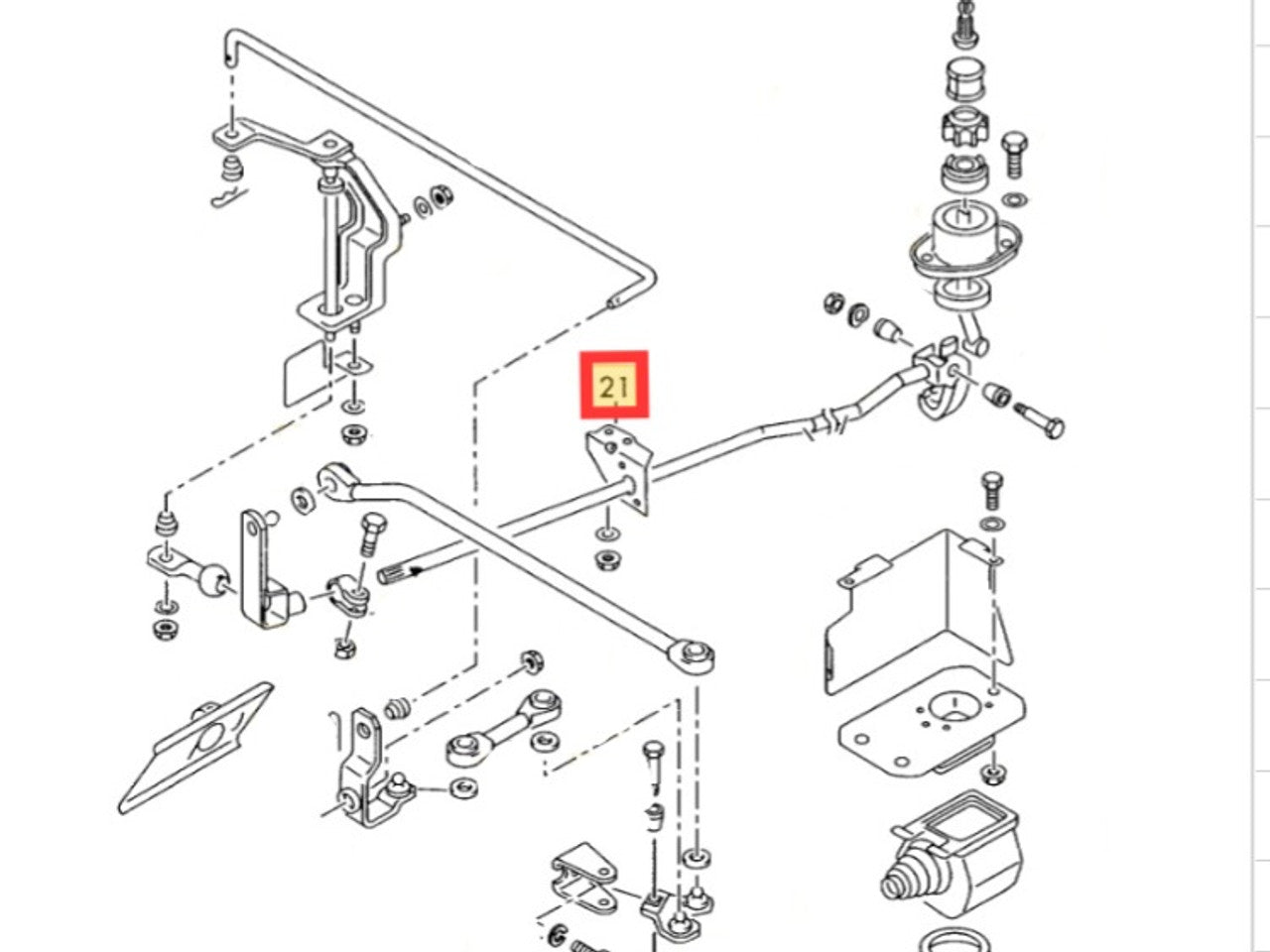 21