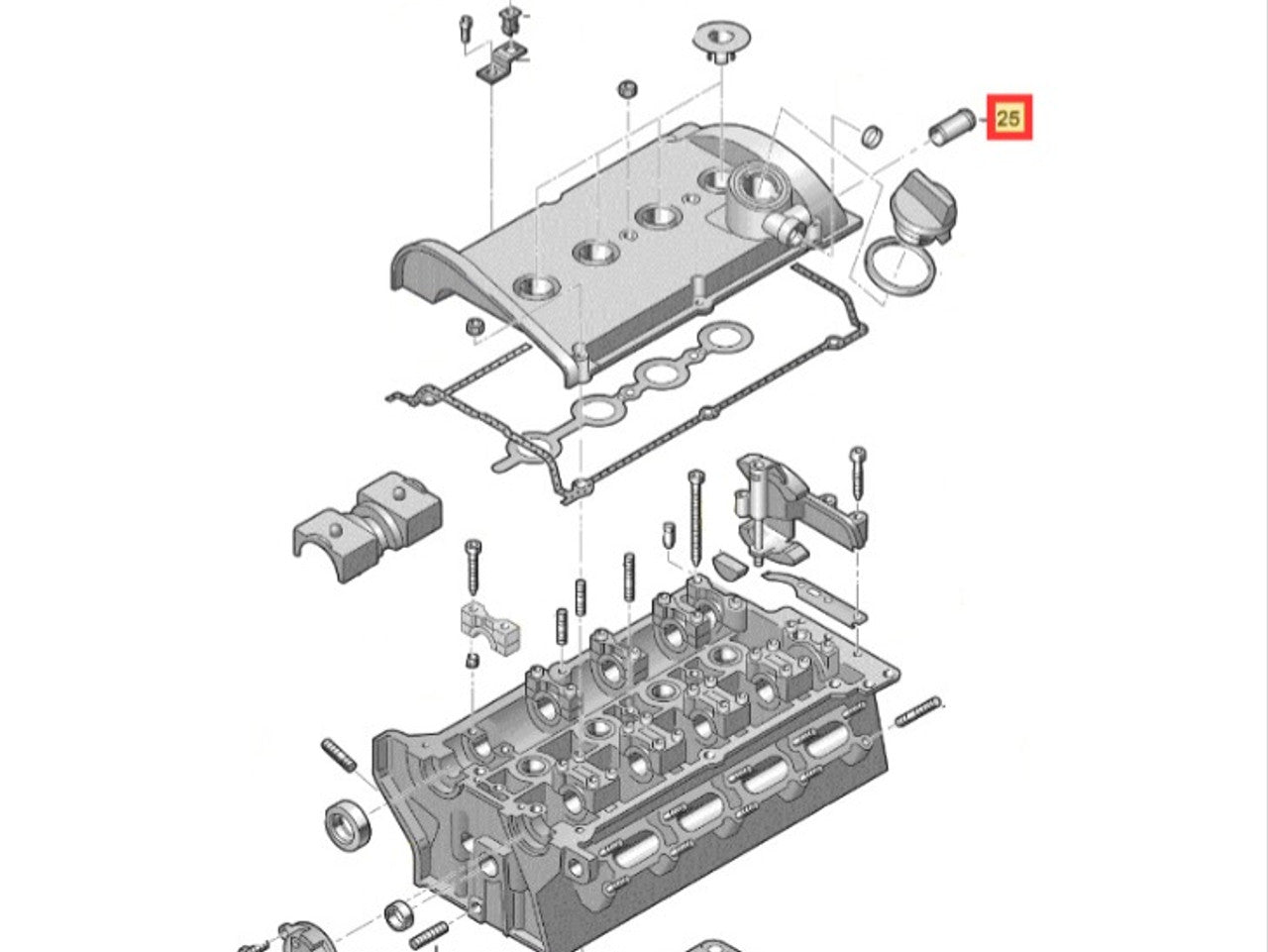 25